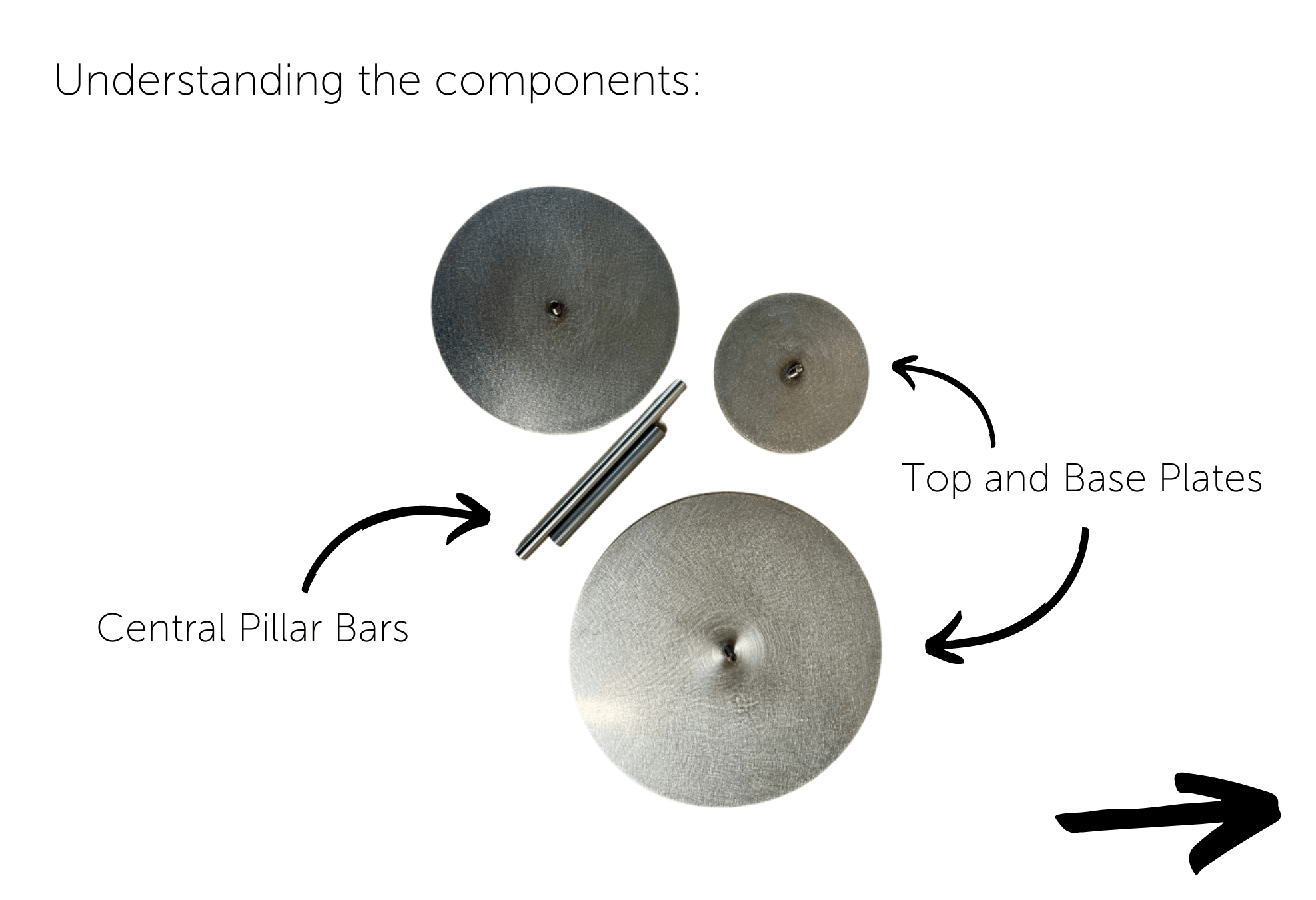 Understanding the components:

Top and Base Plates

Central Pillar Bars