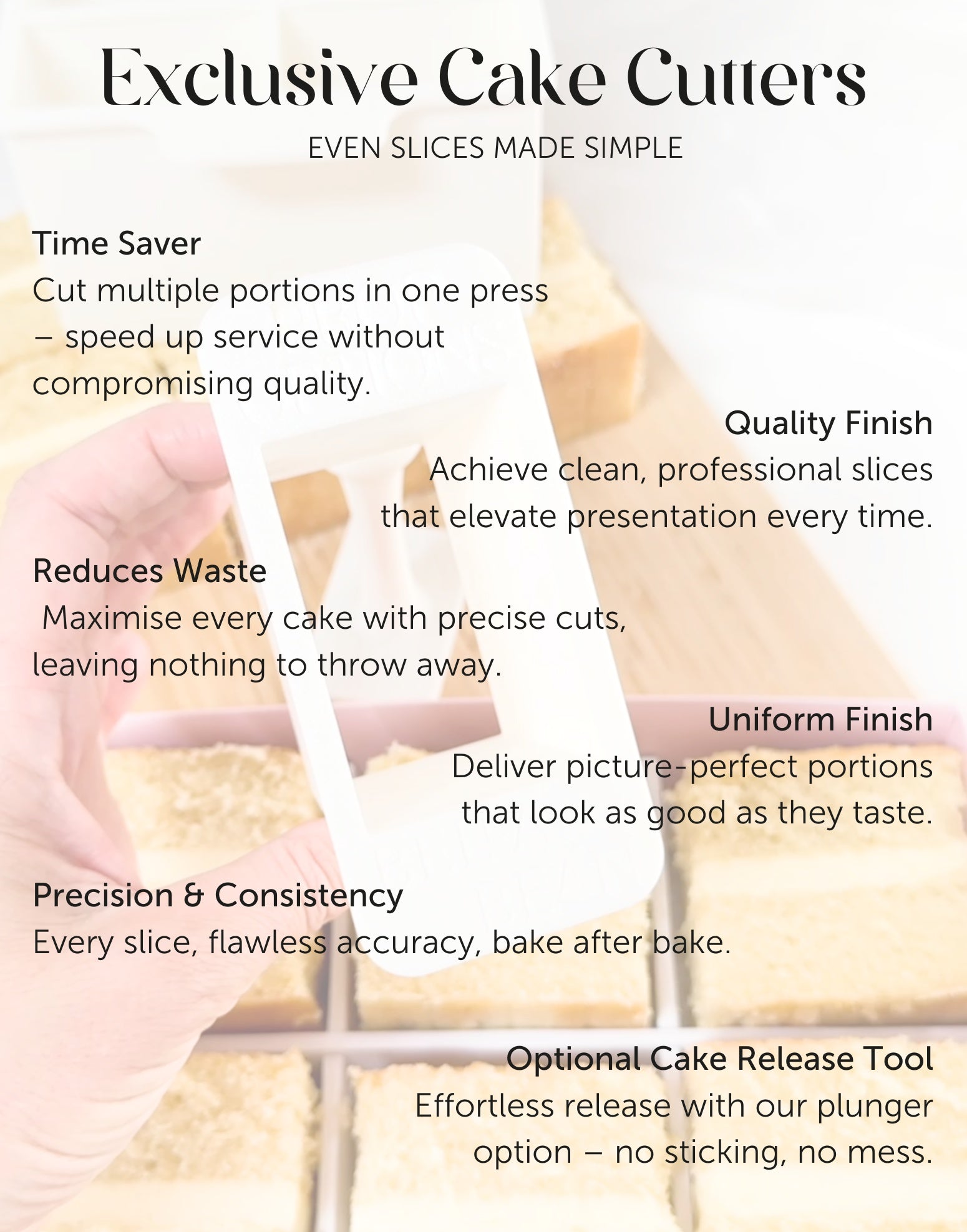 Exclusive Cake Cutters

EVEN SLICES MADE SIMPLE

Time Saver
Cut multiple portions in one press – speed up service without compromising quality.

Quality Finish
Achieve clean, professional slices that elevate presentation every time.

Reduces Waste
Maximise every cake with precise cuts, leaving nothing to throw away.

Uniform Finish
Deliver picture-perfect portions that look as good as they taste.

Precision & Consistency
Every slice, flawless accuracy, bake after bake.

Optional Cake Release Tool
Effortless release with our plunger option – no sticking, no mess.