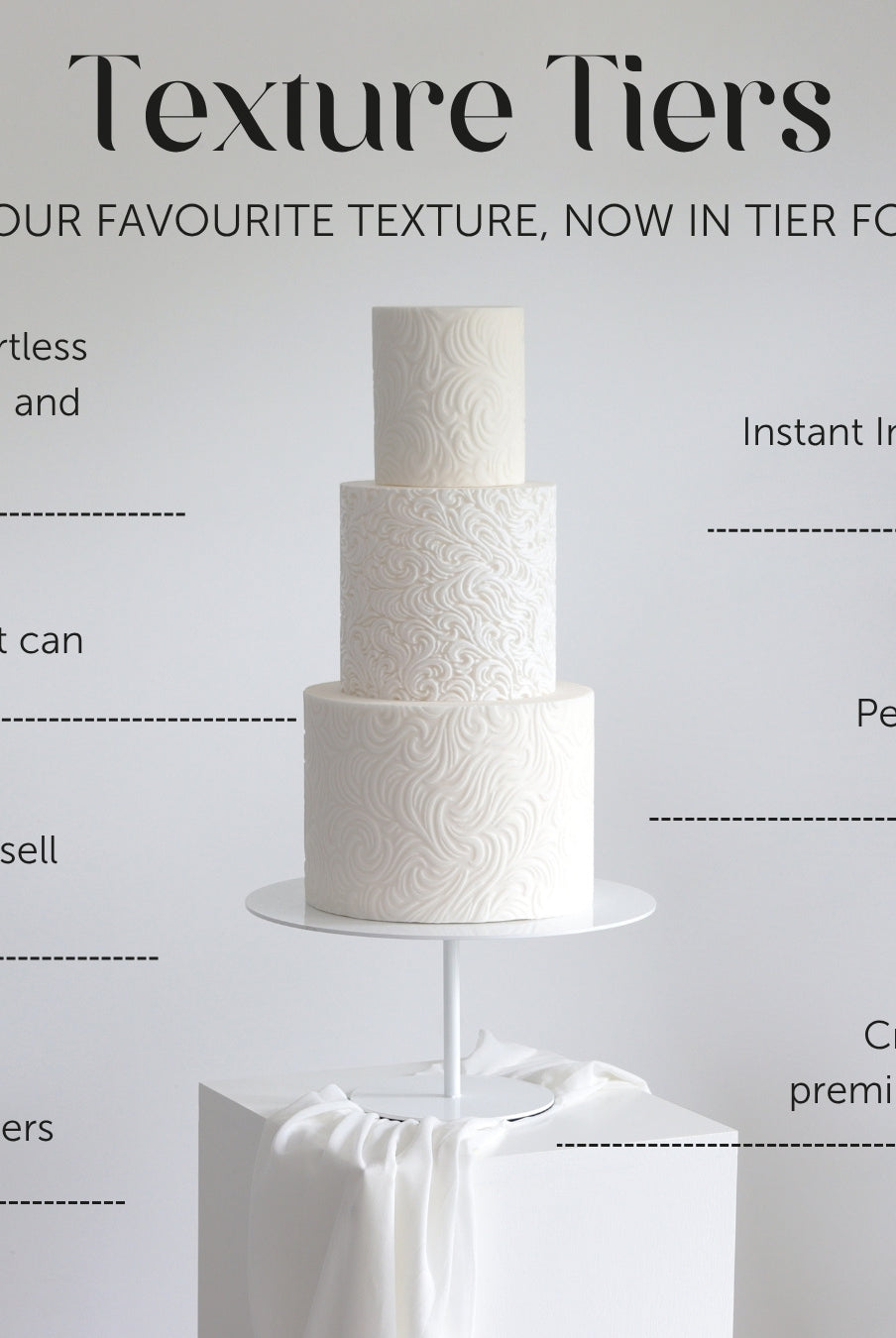 Texture Tiers

OUR FAVOURITE TEXTURE, NOW IN TIER FO

rtless
and

t can

sell

ers

Instant In

Pe

Cr
premi